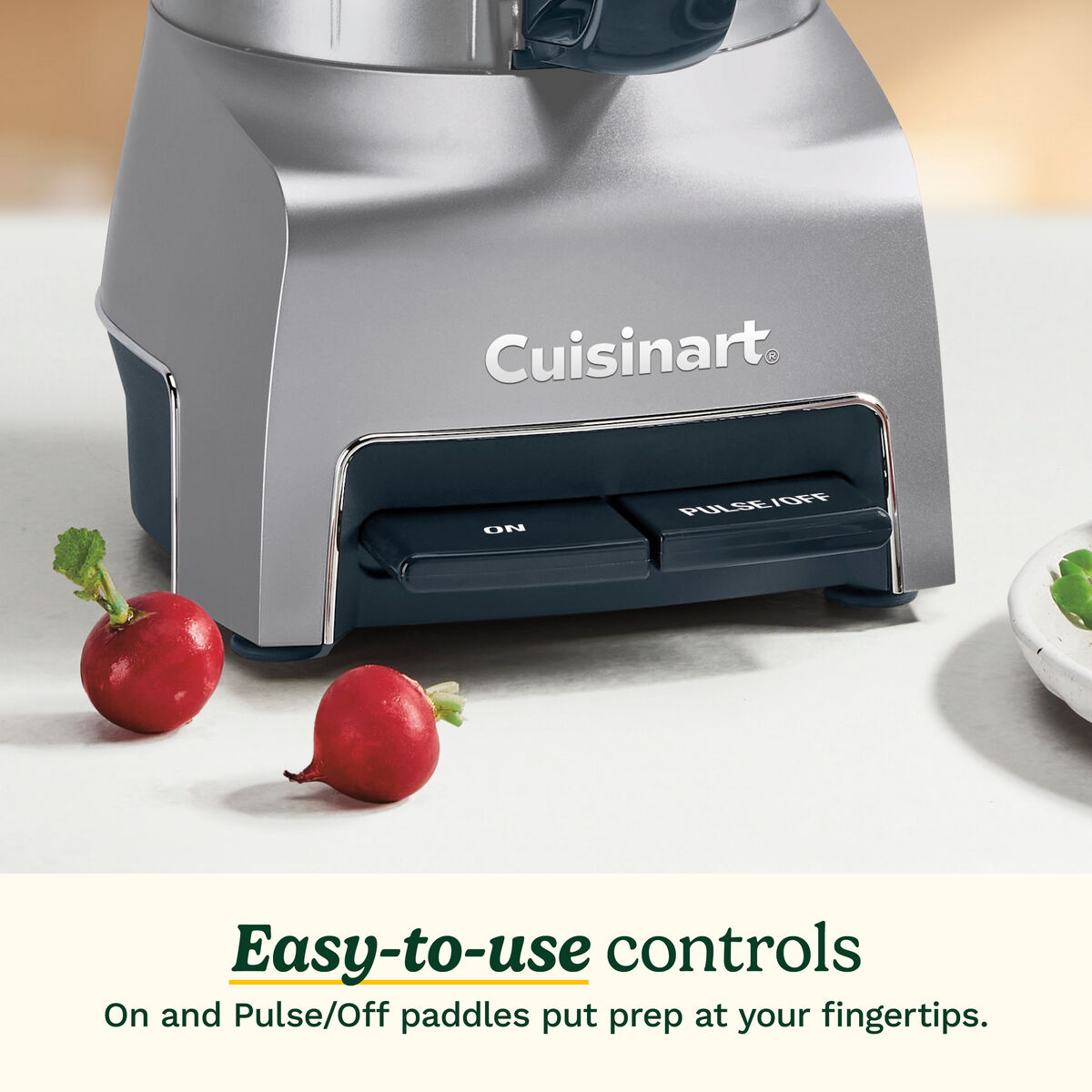 Cuisinart®

ON

PULSE/OFF

Easy-to-use controls

On and Pulse/Off paddles put prep at your fingertips.