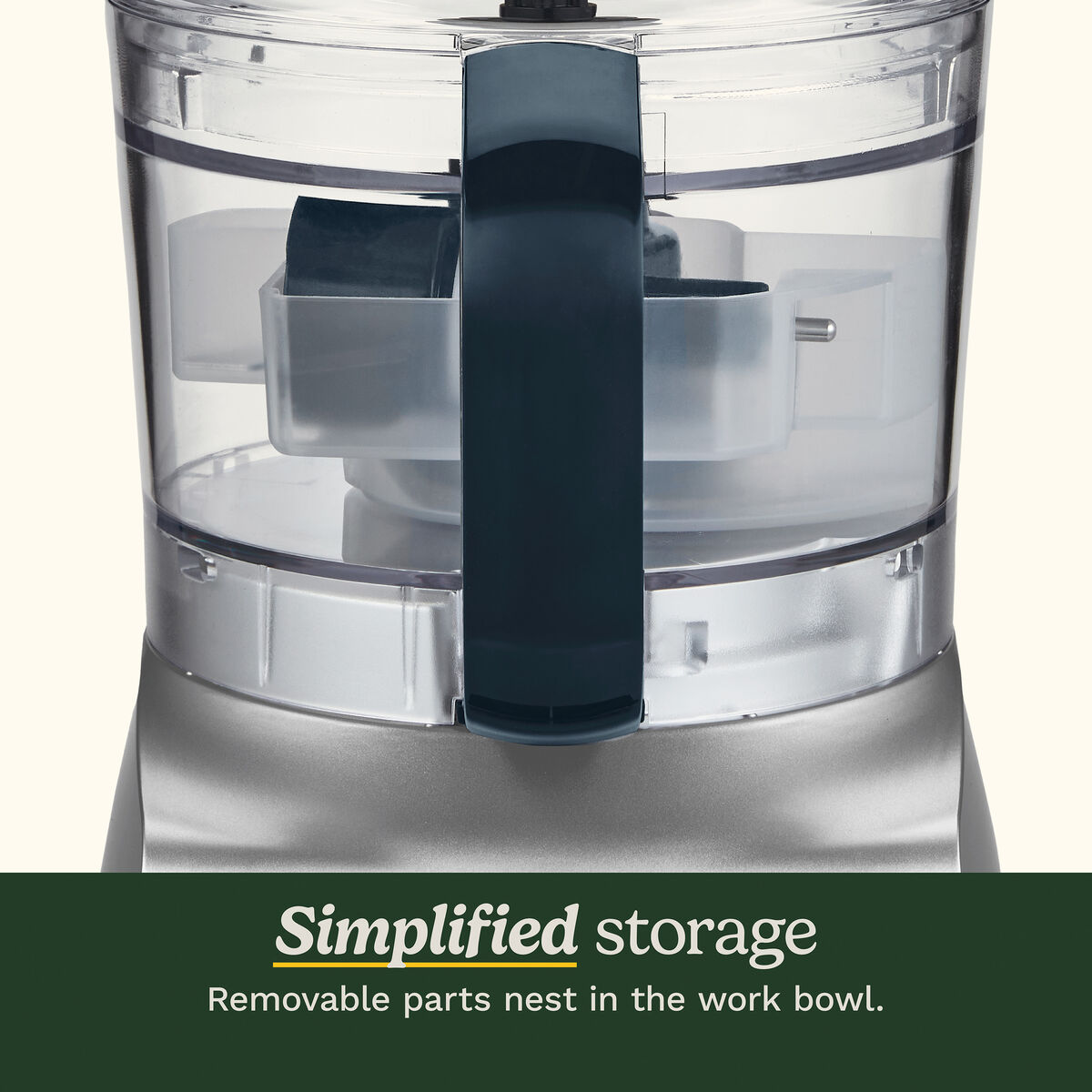 Simplified storage

Removable parts nest in the work bowl.