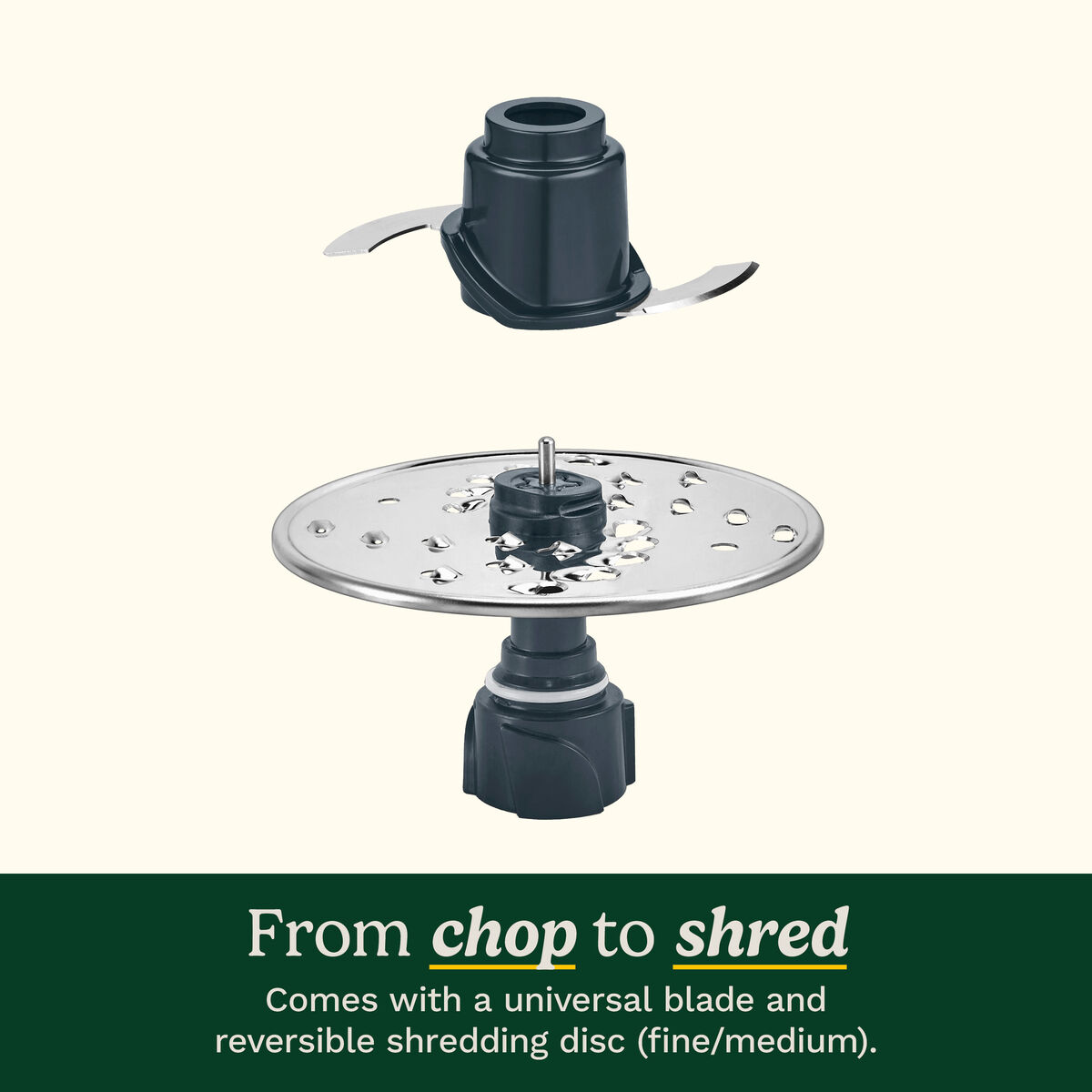 From chop to shred

Comes with a universal blade and reversible shredding disc (fine/medium).